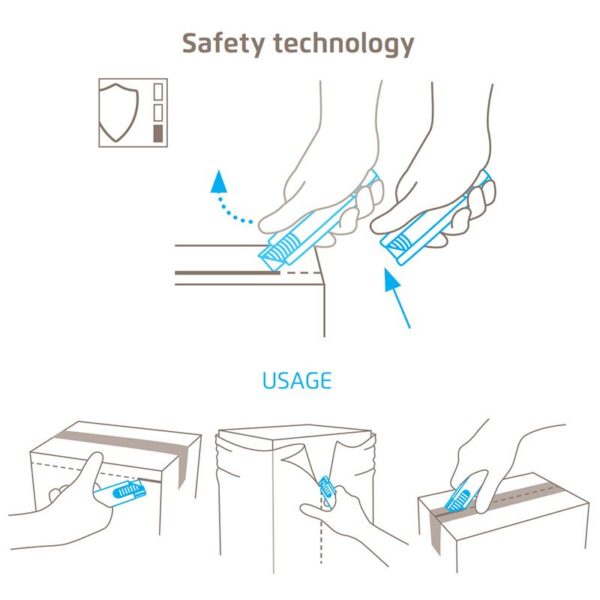 Safety technology

USAGE