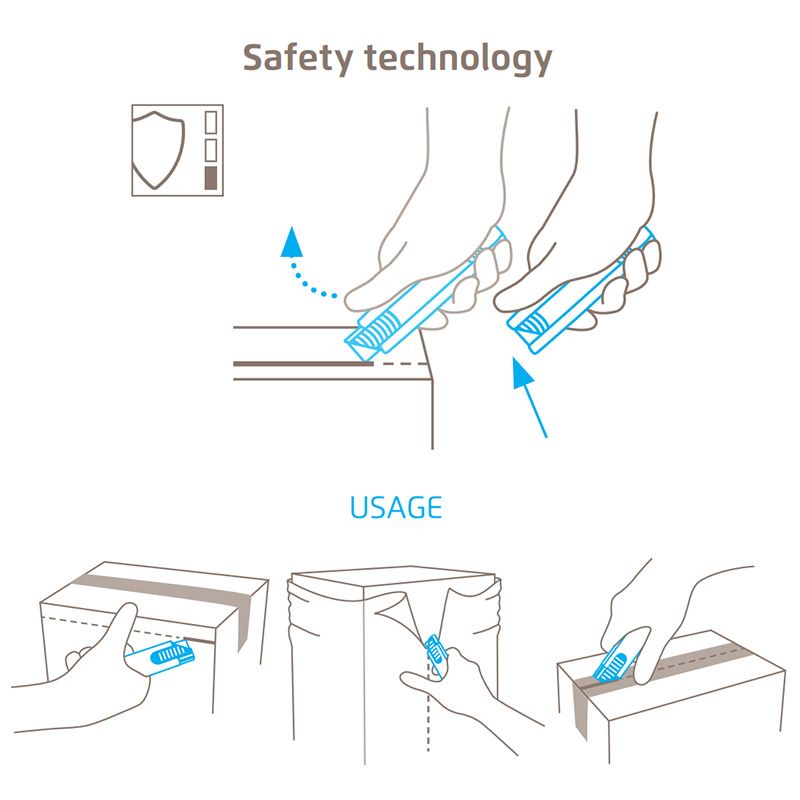 Safety technology

USAGE